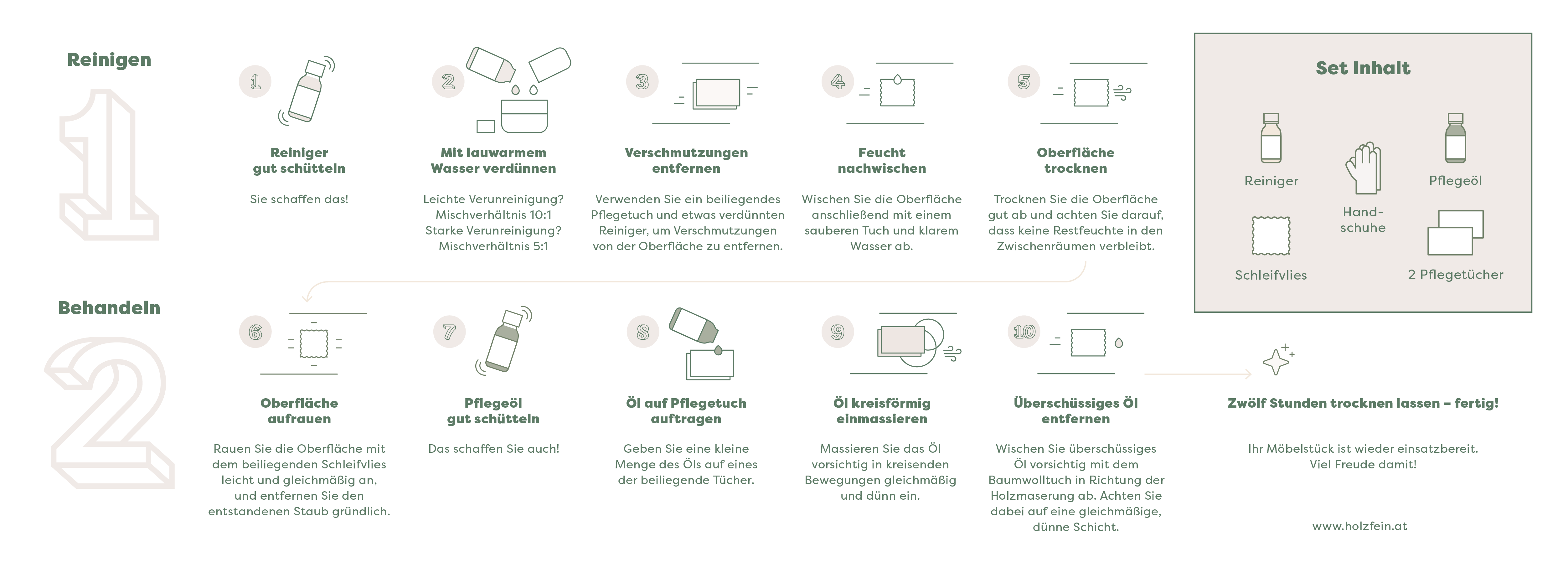 Reinigen

1

1
Reiniger gut schütteln
Sie schaffen das!

2
Mit lauwarmem Wasser verdünnen
Leichte Verunreinigung? Mischverhältnis 10:1 Starke Verunreinigung? Mischverhältnis 5:1

3
Verschmutzungen entfernen
Verwenden Sie ein beiliegendes Pflegetuch und etwas verdünnten Reiniger, um Verschmutzungen von der Oberfläche zu entfernen.

4
Feucht nachwischen
Wischen Sie die Oberfläche anschließend mit einem sauberen Tuch und klarem Wasser ab.

5
Oberfläche trocknen
Trocknen Sie die Oberfläche gut ab und achten Sie darauf, dass keine Restfeuchte in den Zwischenräumen verbleibt.

Set Inhalt
Reiniger
Hand-schuhe
Pflegeöl
Schleifvlies
2 Pflegetücher

Behandeln

2

6
Oberfläche aufrauen
Rauen Sie die Oberfläche mit dem beiliegenden Schleifvlies leicht und gleichmäßig an, und entfernen Sie den entstandenen Staub gründlich.

7
Pflegeöl gut schütteln
Das schaffen Sie auch!

8
Öl auf Pflegetuch auftragen
Geben Sie eine kleine Menge des Öls auf eines der beiliegende Tücher.

9
Öl kreisförmig einmassieren
Massieren Sie das Öl vorsichtig in kreisenden Bewegungen gleichmäßig und dünn ein.

10
Überschüssiges Öl entfernen
Wischen Sie überschüssiges Öl vorsichtig mit dem Baumwolltuch in Richtung der Holzmaserung ab. Achten Sie dabei auf eine gleichmäßige, dünne Schicht.

Zwölf Stunden trocknen lassen – fertig!
Ihr Möbelstück ist wieder einsatzbereit. Viel Freude damit!

www.holzfein.at